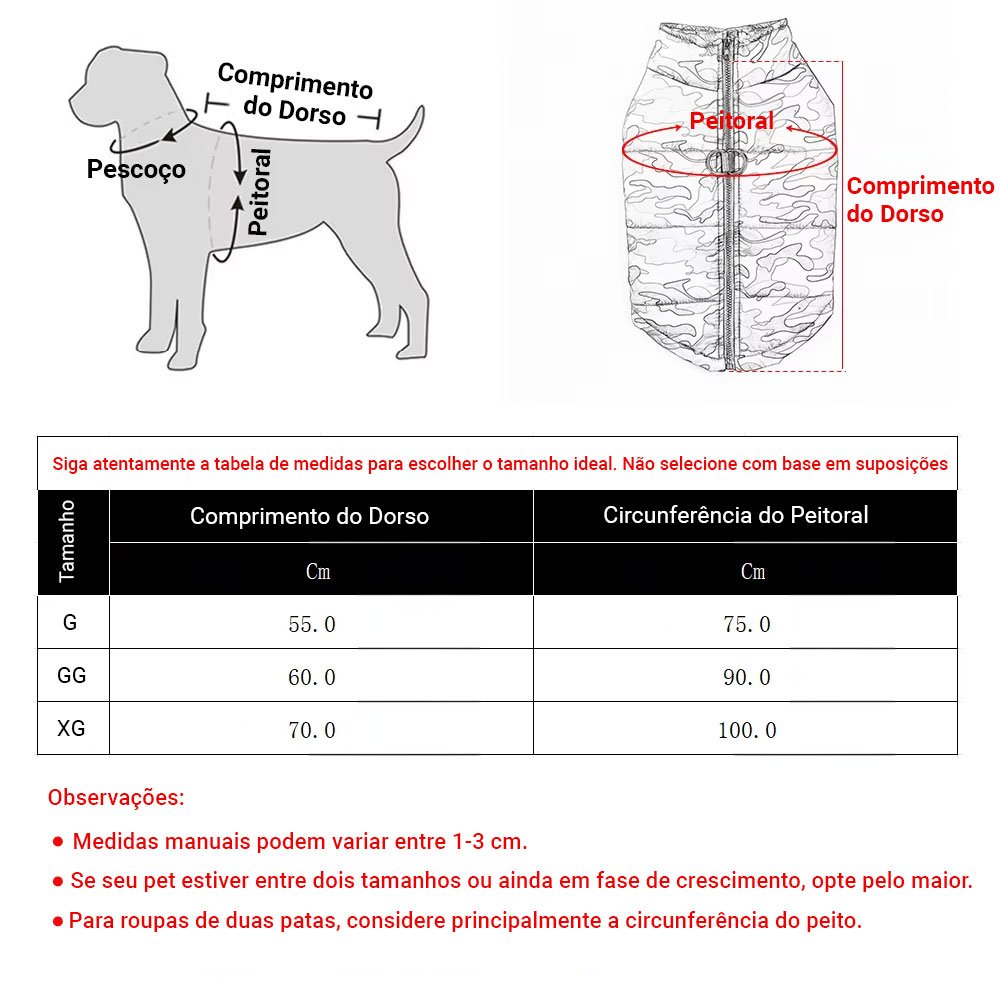 Comprimento do Dorso

Pescoço

Peitoral

Peitoral

Comprimento do Dorso

Siga atentamente a tabela de medidas para escolher o tamanho ideal. Não selecione com base em suposições

| Tamanho | Comprimento do Dorso | Circunferência do Peitoral |
|---|---|---|
| | Cm | Cm |
| G | 55.0 | 75.0 |
| GG | 60.0 | 90.0 |
| XG | 70.0 | 100.0 |

Observações:

● Medidas manuais podem variar entre 1-3 cm.

● Se seu pet estiver entre dois tamanhos ou ainda em fase de crescimento, opte pelo maior.

● Para roupas de duas patas, considere principalmente a circunferência do peito.